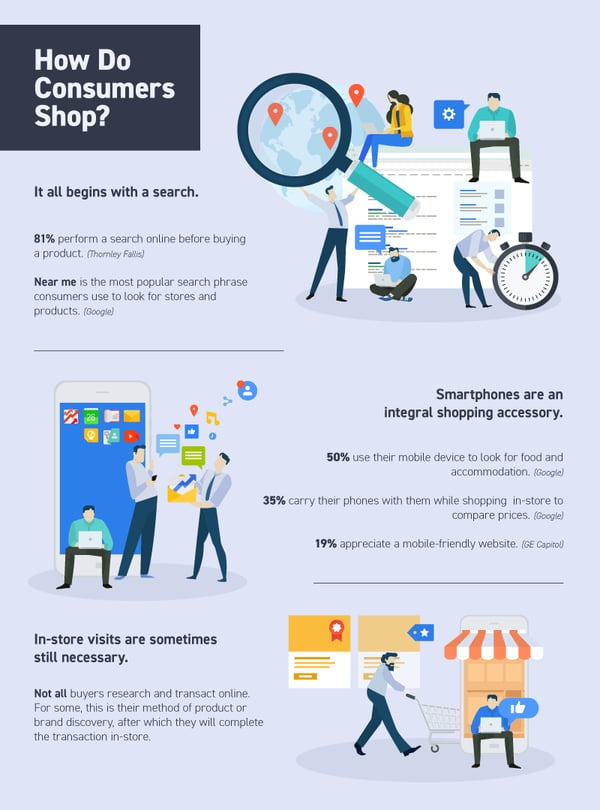 How Do Consumers Shop?

It all begins with a search.

81% perform a search online before buying a product. (Thornley Fallis)

Near me is the most popular search phrase consumers use to look for stores and products. (Google)

Smartphones are an integral shopping accessory.

50% use their mobile device to look for food and accommodation. (Google)

35% carry their phones with them while shopping in-store to compare prices. (Google)

19% appreciate a mobile-friendly website. (GE Capitol)

In-store visits are sometimes still necessary.

Not all buyers research and transact online. For some, this is their method of product or brand discovery, after which they will complete the transaction in-store.